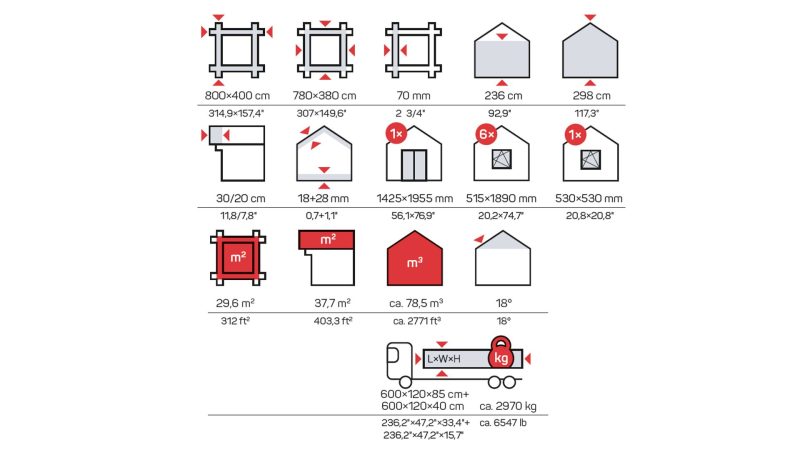 800×400 cm
314,9×157,4"

780×380 cm
307×149,6"

70 mm
2 3/4"

236 cm
92,9"

298 cm
117,3"

30/20 cm
11,8/7,8"

18+28 mm
0,7+1,1"

1×
1425×1955 mm
56,1×76,9"

6×
515×1890 mm
20,2×74,7"

1×
530×530 mm
20,8×20,8"

m²
29,6 m²
312 ft²

m²
37,7 m²
403,3 ft²

m³
ca. 78,5 m³
ca. 2771 ft³

18°
18°

L×W×H
kg
600×120×85 cm+
600×120×40 cm
236,2"×47,2"×33,4"+
236,2"×47,2"×15,7"

ca. 2970 kg
ca. 6547 lb